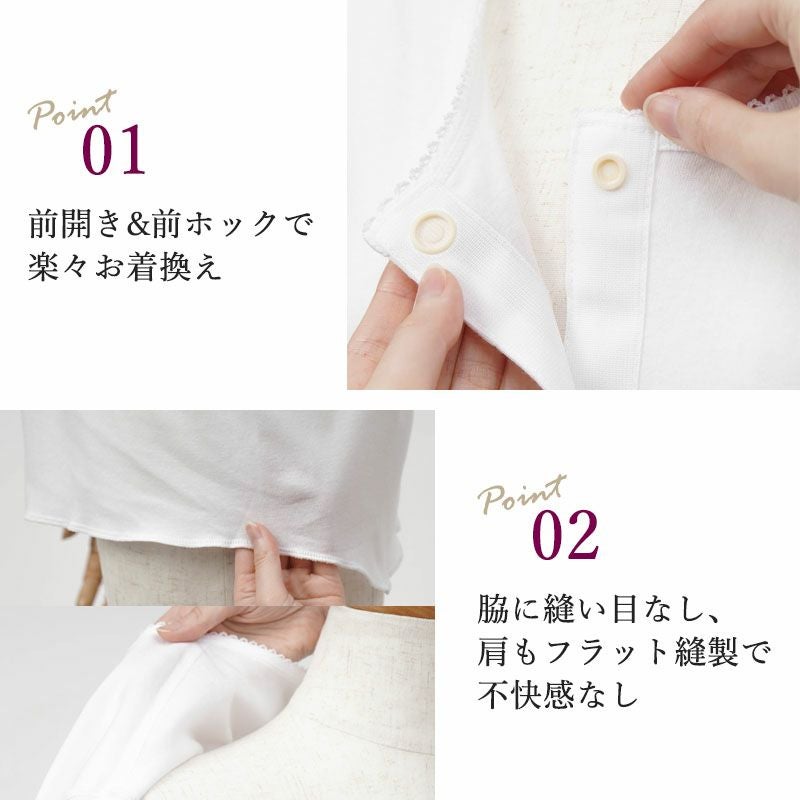 Point
01

前開き&前ホックで
楽々お着換え

Point
02

脇に縫い目なし、
肩もフラット縫製で
不快感なし