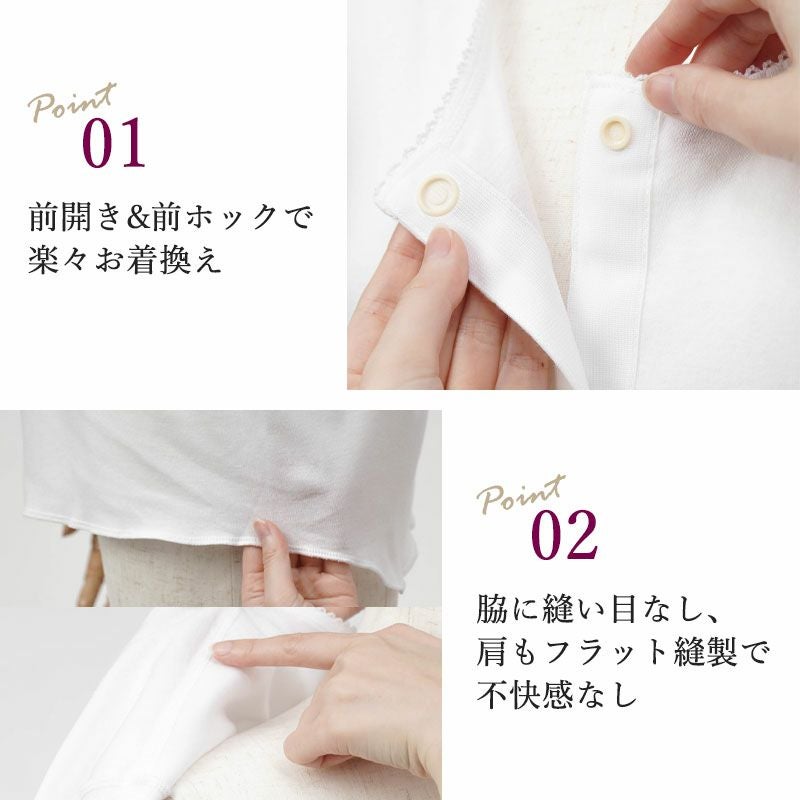 Point
01

前開き&前ホックで
楽々お着換え

Point
02

脇に縫い目なし、
肩もフラット縫製で
不快感なし