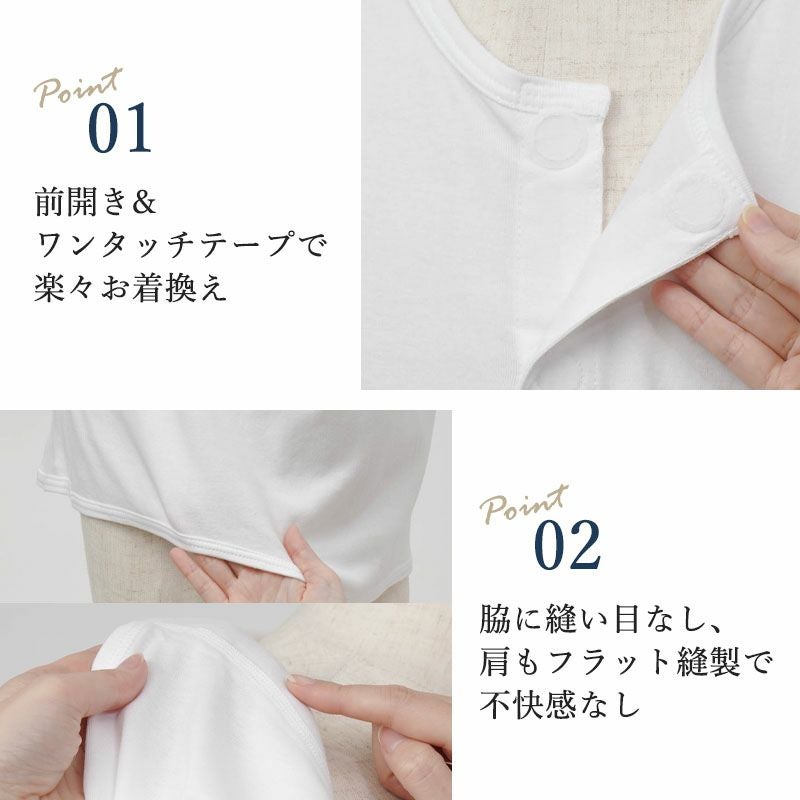 Point
01

前開き＆
ワンタッチテープで
楽々お着換え

Point
02

脇に縫い目なし、
肩もフラット縫製で
不快感なし